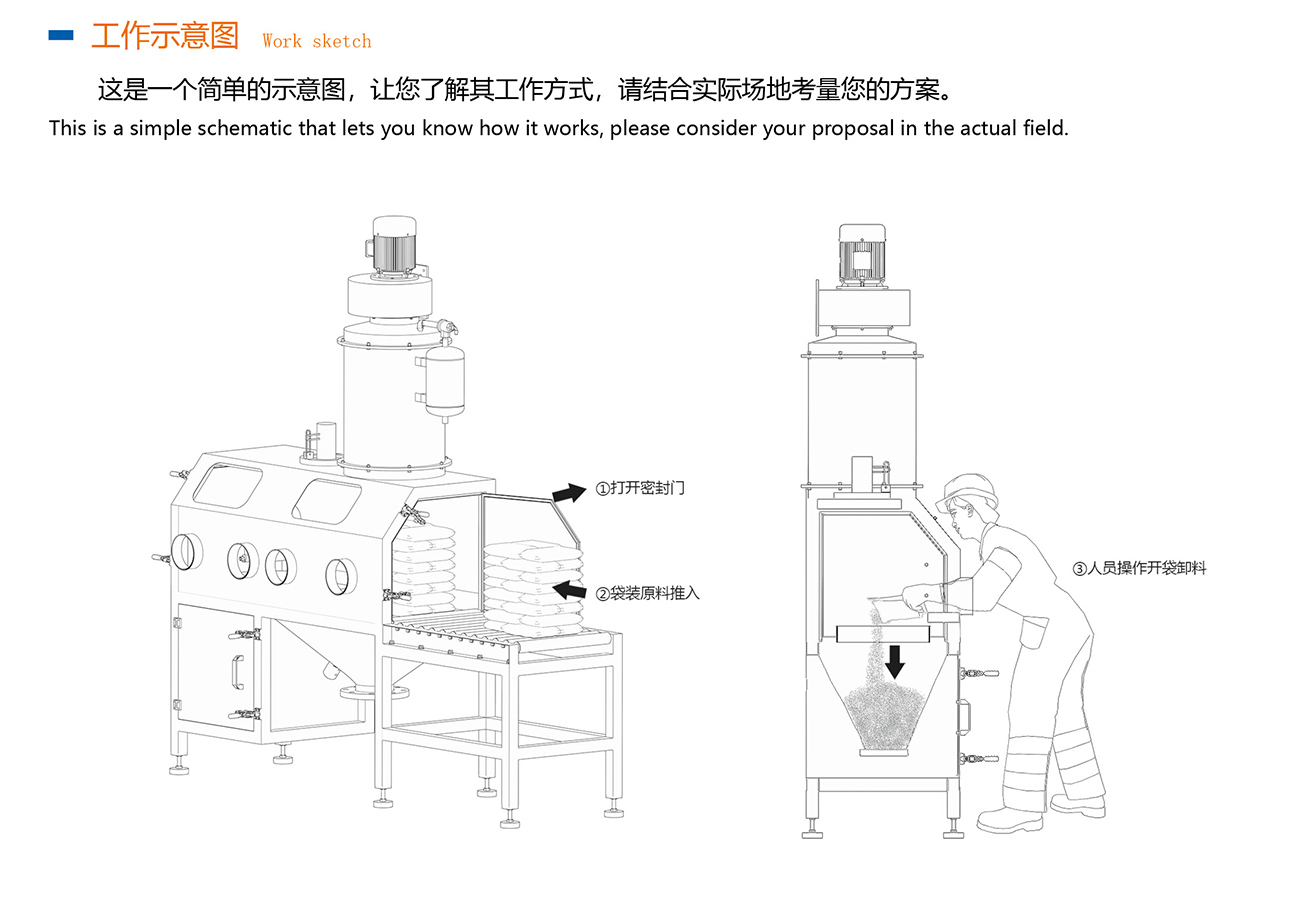 工作示意图 Work sketch

这是一个简单的示意图，让您了解其工作方式，请结合实际场地考量您的方案。
This is a simple schematic that lets you know how it works, please consider your proposal in the actual field.

①打开密封门

②袋装原料推入

③人员操作开袋卸料